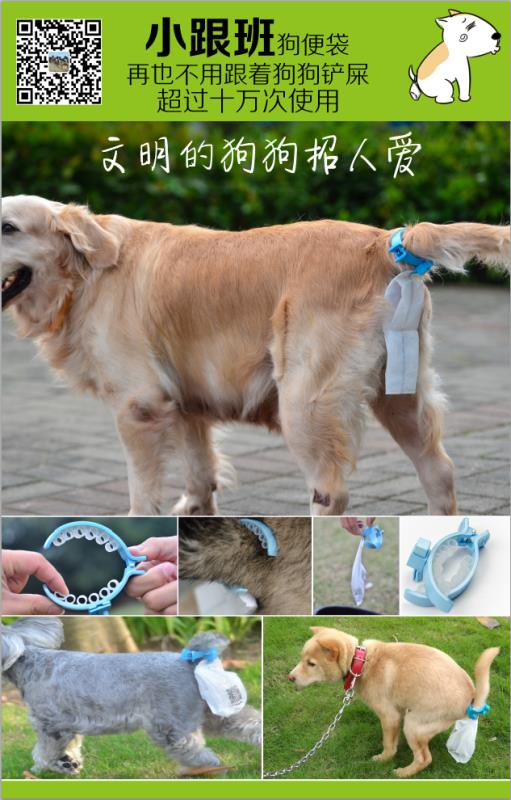 小跟班狗便袋
再也不用跟着狗狗铲屎
超过十万次使用

文明的狗狗招人爱